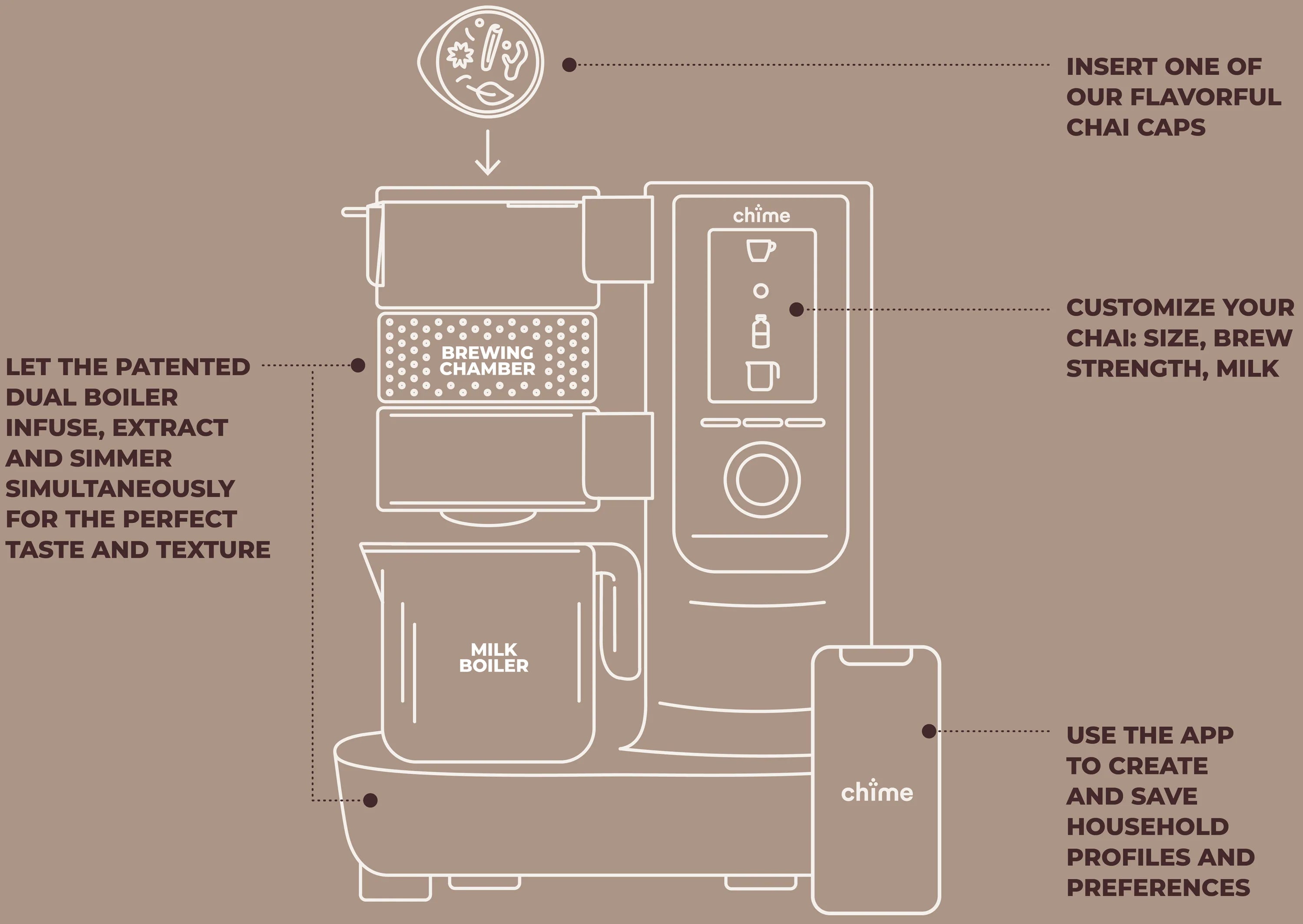 INSERT ONE OF OUR FLAVORFUL CHAI CAPS

chime

CUSTOMIZE YOUR CHAI: SIZE, BREW STRENGTH, MILK

LET THE PATENTED DUAL BOILER INFUSE, EXTRACT AND SIMMER SIMULTANEOUSLY FOR THE PERFECT TASTE AND TEXTURE

BREWING CHAMBER

MILK BOILER

chime

USE THE APP TO CREATE AND SAVE HOUSEHOLD PROFILES AND PREFERENCES